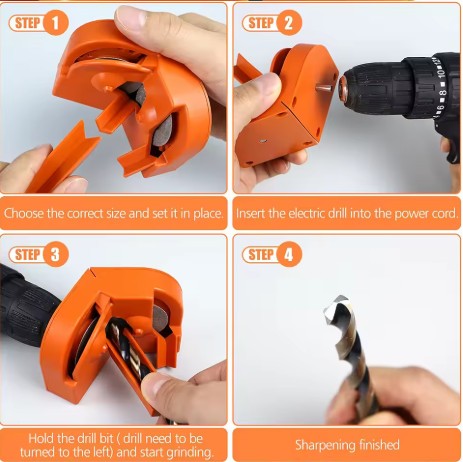 STEP 1

Choose the correct size and set it in place.

STEP 2

10 8 6

Insert the electric drill into the power cord.

STEP 3

Hold the drill bit ( drill need to be turned to the left) and start grinding.

STEP 4

Sharpening finished